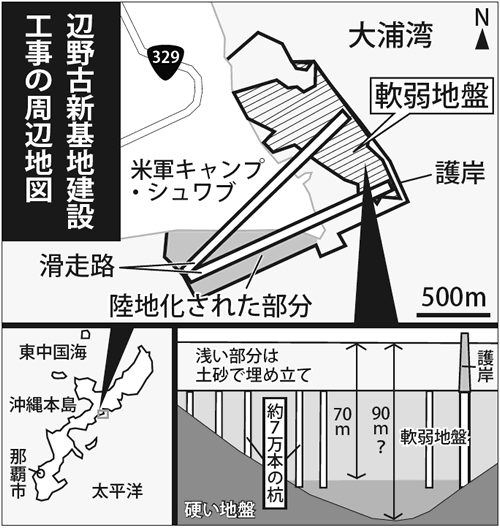 辺野古新基地建設工事の周辺地図

329

大浦湾

N

軟弱地盤

護岸

米軍キャンプ・シュワブ

滑走路

陸地化された部分

500m

東中国海

沖縄本島

那覇市

太平洋

浅い部分は土砂で埋め立て

護岸

約7万本の杭

70m

90m?

軟弱地盤

硬い地盤